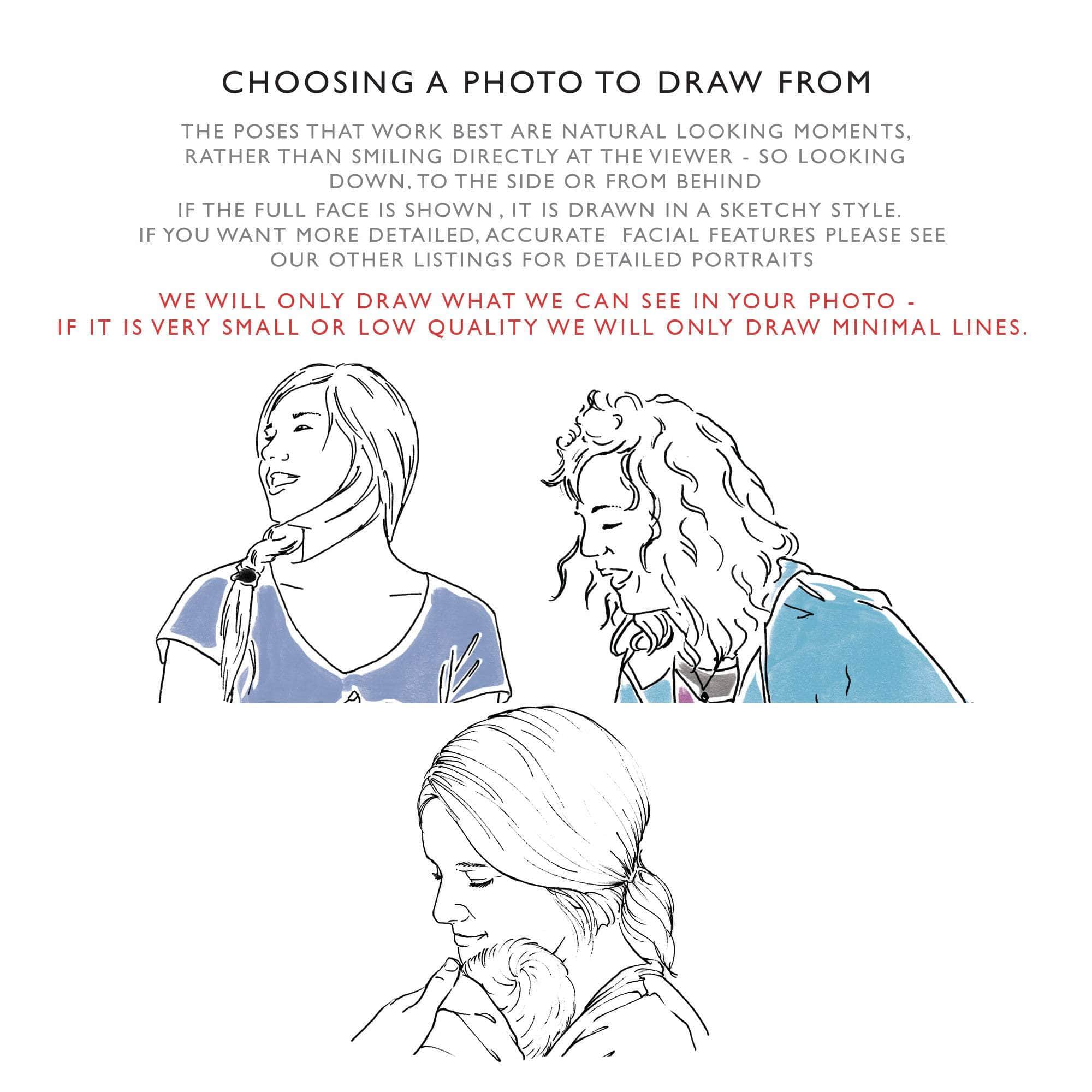 CHOOSING A PHOTO TO DRAW FROM

THE POSES THAT WORK BEST ARE NATURAL LOOKING MOMENTS, RATHER THAN SMILING DIRECTLY AT THE VIEWER - SO LOOKING DOWN, TO THE SIDE OR FROM BEHIND

IF THE FULL FACE IS SHOWN , IT IS DRAWN IN A SKETCHY STYLE. IF YOU WANT MORE DETAILED, ACCURATE FACIAL FEATURES PLEASE SEE OUR OTHER LISTINGS FOR DETAILED PORTRAITS

WE WILL ONLY DRAW WHAT WE CAN SEE IN YOUR PHOTO - IF IT IS VERY SMALL OR LOW QUALITY WE WILL ONLY DRAW MINIMAL LINES.